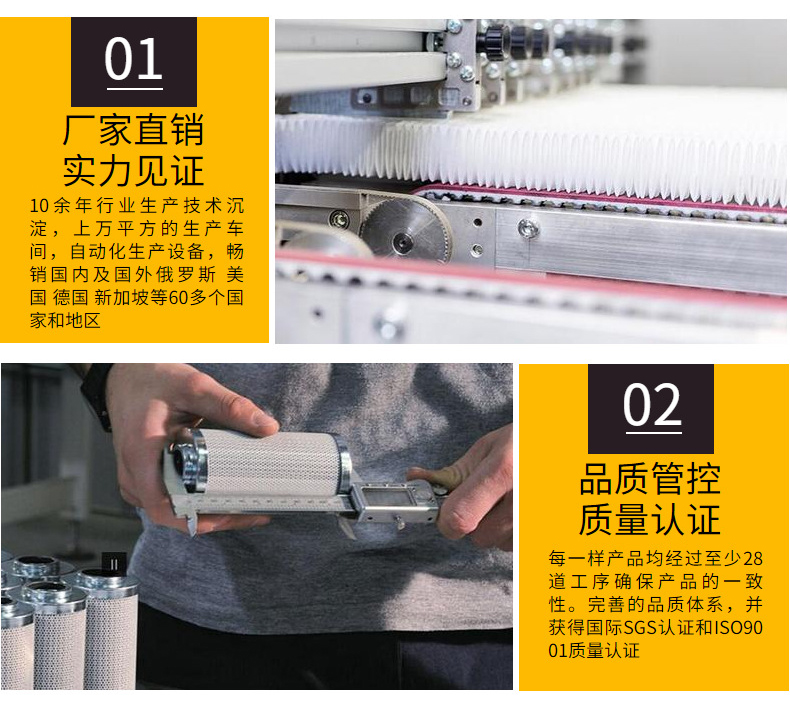 01

厂家直销
实力见证

10余年行业生产技术沉淀，上万平方的生产车间，自动化生产设备，畅销国内及国外俄罗斯 美国 德国 新加坡等60多个国家和地区

02

品质管控
质量认证

每一样产品均经过至少28道工序确保产品的一致性。完善的品质体系，并获得国际SGS认证和ISO9001质量认证